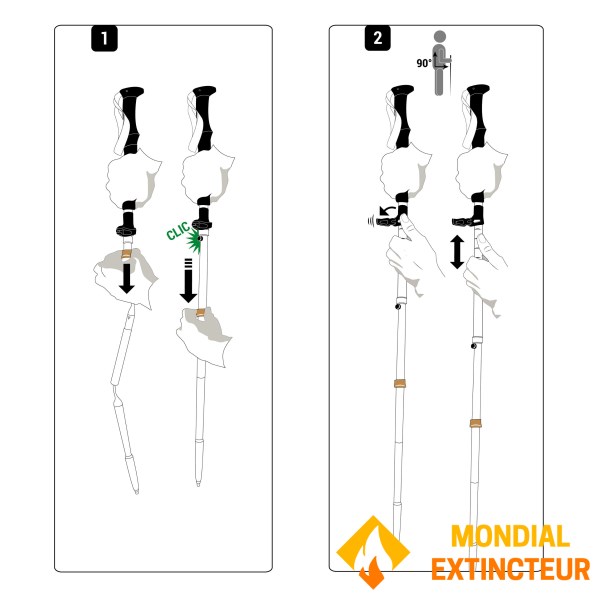 1

CLIC

2

90°

MONDIAL
EXTINCTEUR