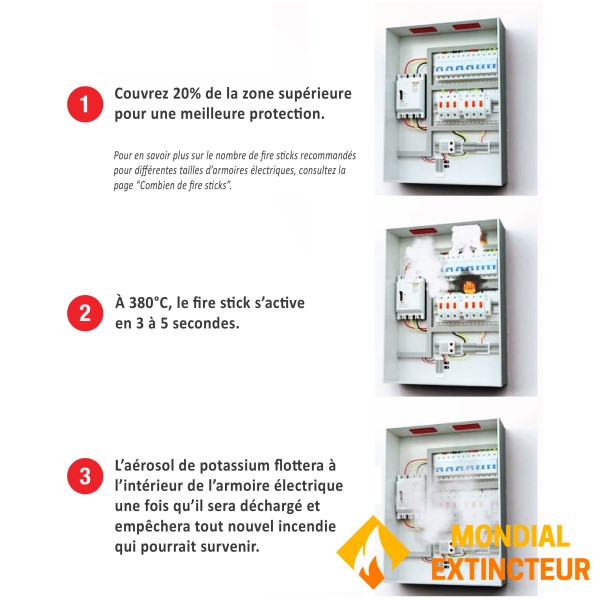 1

Couvrez 20% de la zone supérieure pour une meilleure protection.

Pour en savoir plus sur le nombre de fire sticks recommandés pour différentes tailles d'armoires électriques, consultez la page "Combien de fire sticks".

2

À 380°C, le fire stick s'active en 3 à 5 secondes.

3

L'aérosol de potassium flottera à l'intérieur de l'armoire électrique une fois qu'il sera déchargé et empêchera tout nouvel incendie qui pourrait survenir.

MONDIAL EXTINCTEUR